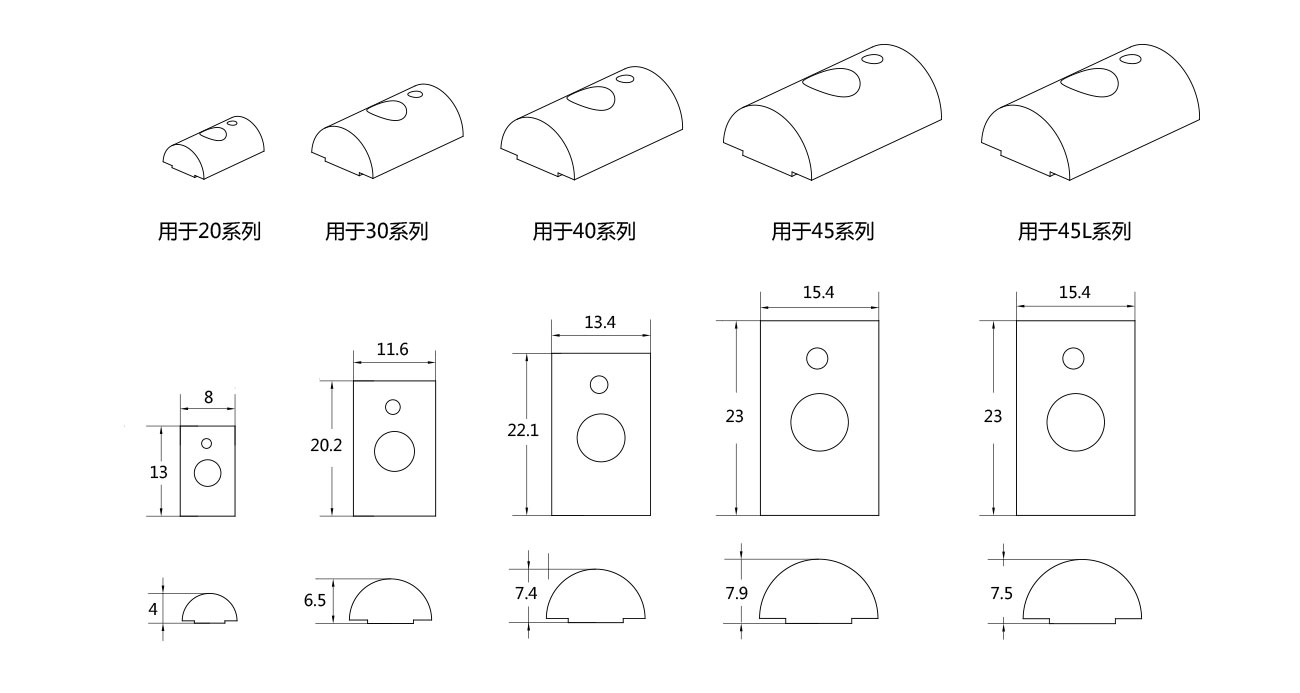 用于20系列
用于30系列
用于40系列
用于45系列
用于45L系列

8
13
11.6
20.2
13.4
22.1
15.4
23
15.4
23

4
6.5
7.4
7.9
7.5